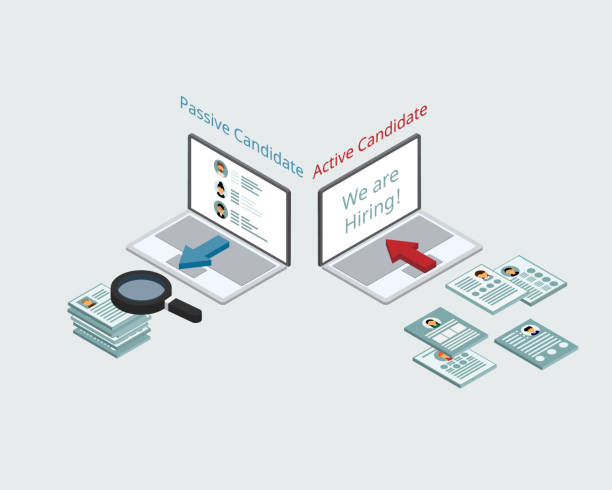 Passive Candidate

Active Candidate

We are Hiring!